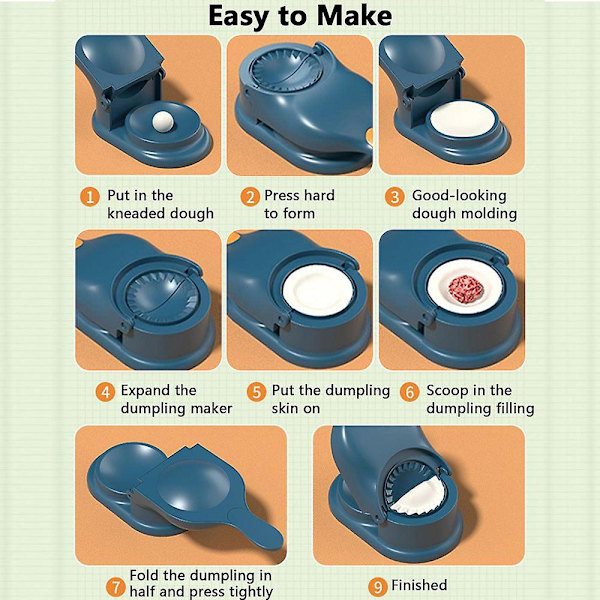 Easy to Make

1 Put in the kneaded dough

2 Press hard to form

3 Good-looking dough molding

4 Expand the dumpling maker

5 Put the dumpling skin on

6 Scoop in the dumpling filling

7 Fold the dumpling in half and press tightly

9 Finished