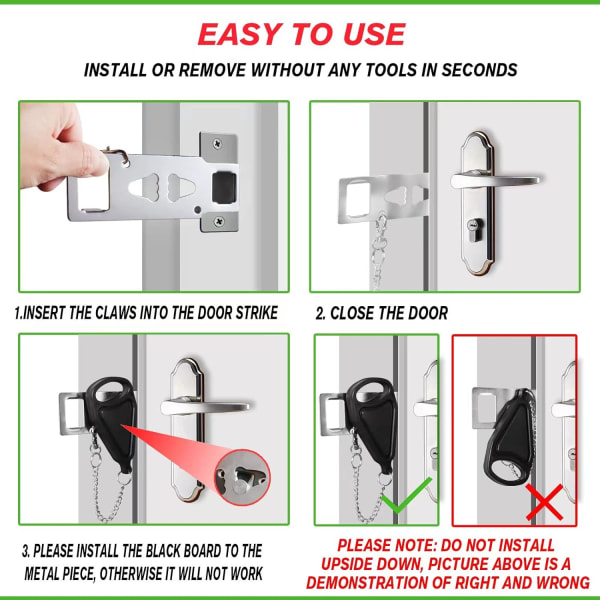 EASY TO USE

INSTALL OR REMOVE WITHOUT ANY TOOLS IN SECONDS

1.INSERT THE CLAWS INTO THE DOOR STRIKE

2. CLOSE THE DOOR

3. PLEASE INSTALL THE BLACK BOARD TO THE METAL PIECE, OTHERWISE IT WILL NOT WORK

PLEASE NOTE: DO NOT INSTALL UPSIDE DOWN, PICTURE ABOVE IS A DEMONSTRATION OF RIGHT AND WRONG