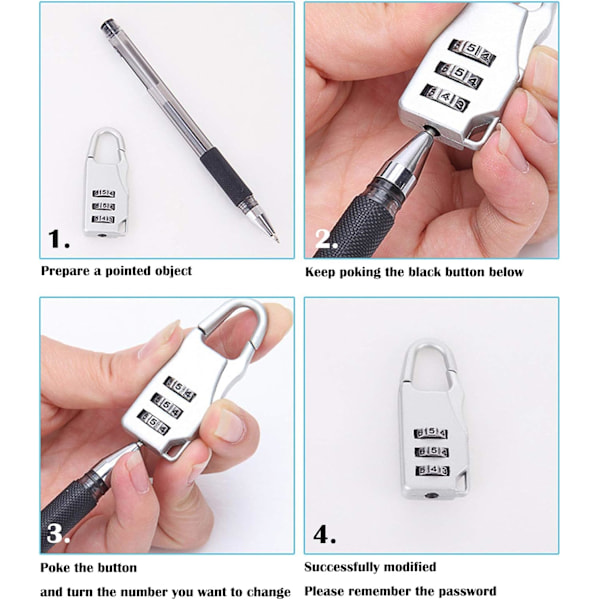 1.

Prepare a pointed object

2.

Keep poking the black button below

3.

Poke the button

and turn the number you want to change

4.

Successfully modified

Please remember the password