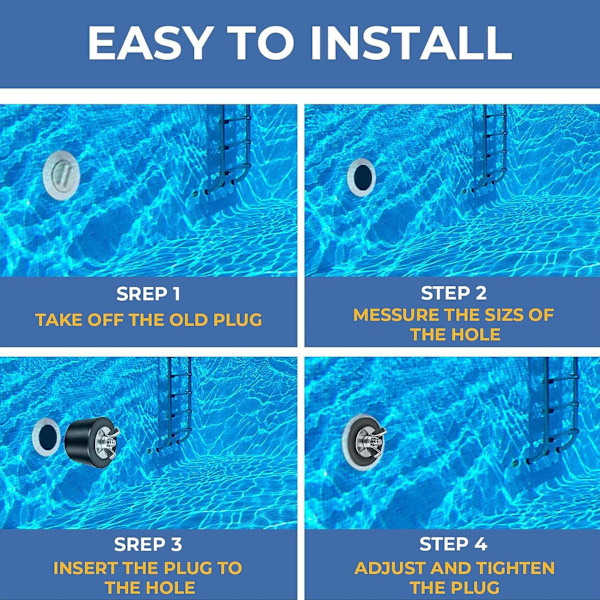 EASY TO INSTALL

SREP 1
TAKE OFF THE OLD PLUG

STEP 2
MESSURE THE SIZS OF THE HOLE

SREP 3
INSERT THE PLUG TO THE HOLE

STEP 4
ADJUST AND TIGHTEN THE PLUG