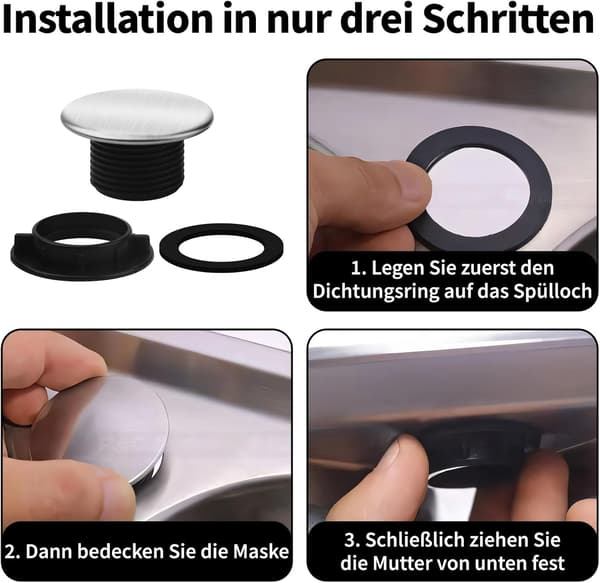 Installation in nur drei Schritten

1. Legen Sie zuerst den Dichtungsring auf das Spülloch

2. Dann bedecken Sie die Maske

3. Schließlich ziehen Sie die Mutter von unten fest