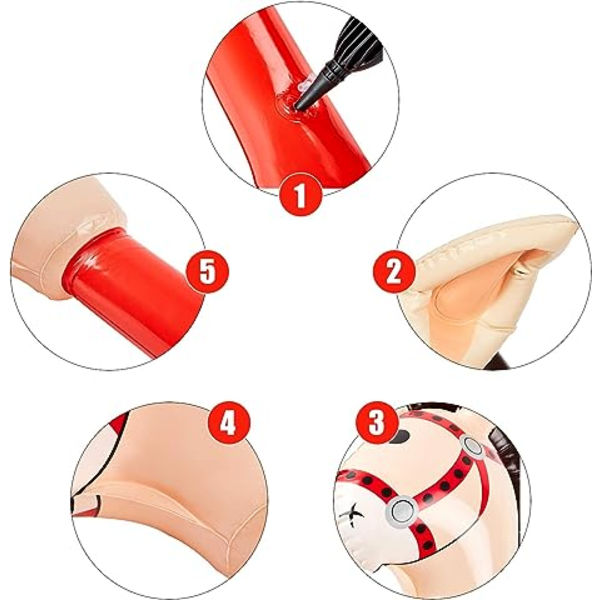 1

5

2

4

3