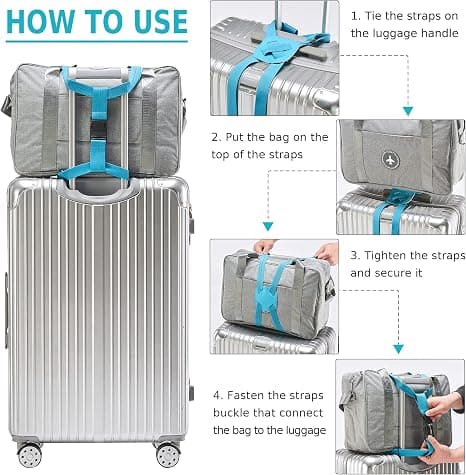 HOW TO USE

1. Tie the straps on the luggage handle

2. Put the bag on the top of the straps

3. Tighten the straps and secure it

4. Fasten the straps buckle that connect the bag to the luggage