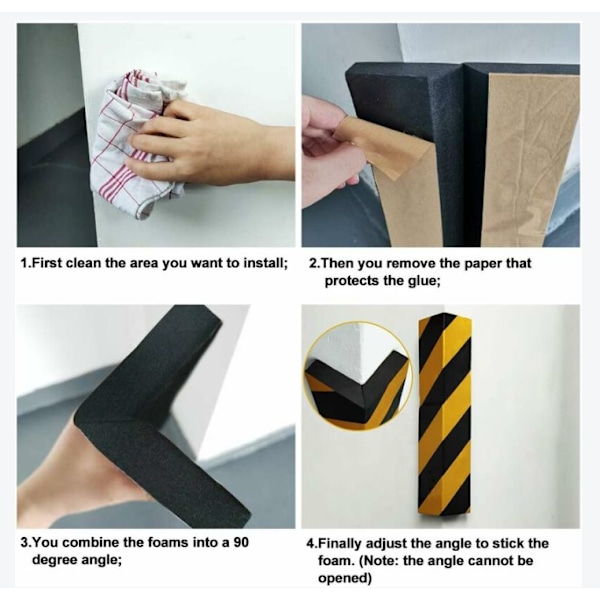 1.First clean the area you want to install;

2.Then you remove the paper that protects the glue;

3.You combine the foams into a 90 degree angle;

4.Finally adjust the angle to stick the foam. (Note: the angle cannot be opened)