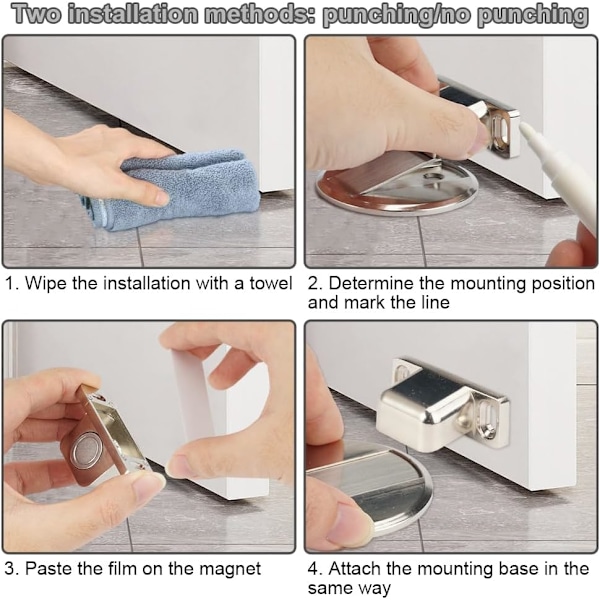 Two installation methods: punching/no punching

1. Wipe the installation with a towel

2. Determine the mounting position and mark the line

3. Paste the film on the magnet

4. Attach the mounting base in the same way