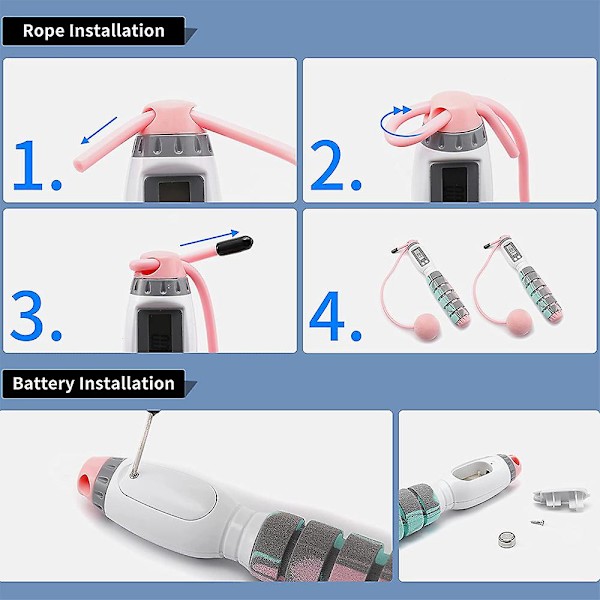 Rope Installation

1.

2.

3.

4.

Battery Installation