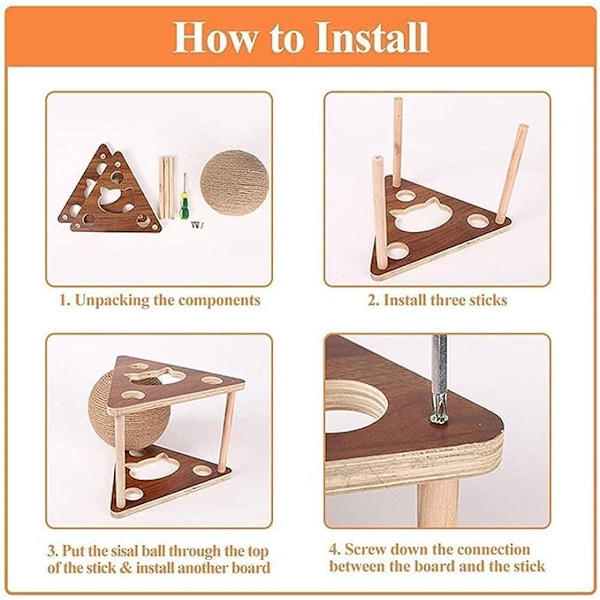 How to Install

1. Unpacking the components

2. Install three sticks

3. Put the sisal ball through the top of the stick & install another board

4. Screw down the connection between the board and the stick