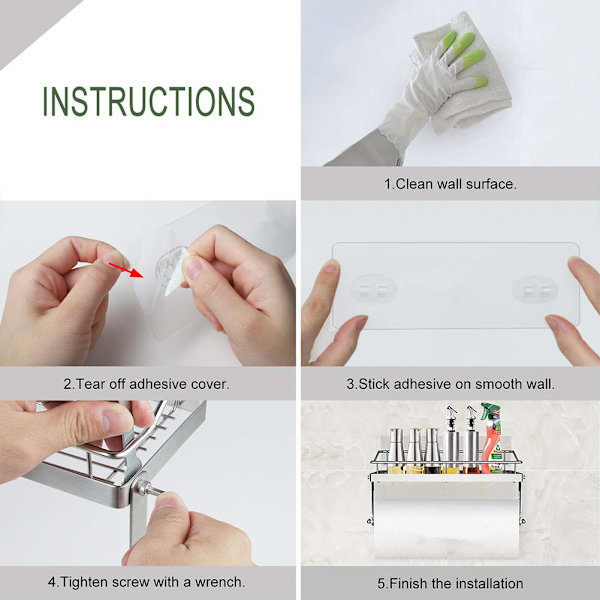 INSTRUCTIONS

1.Clean wall surface.

2.Tear off adhesive cover.

3.Stick adhesive on smooth wall.

4.Tighten screw with a wrench.

5.Finish the installation