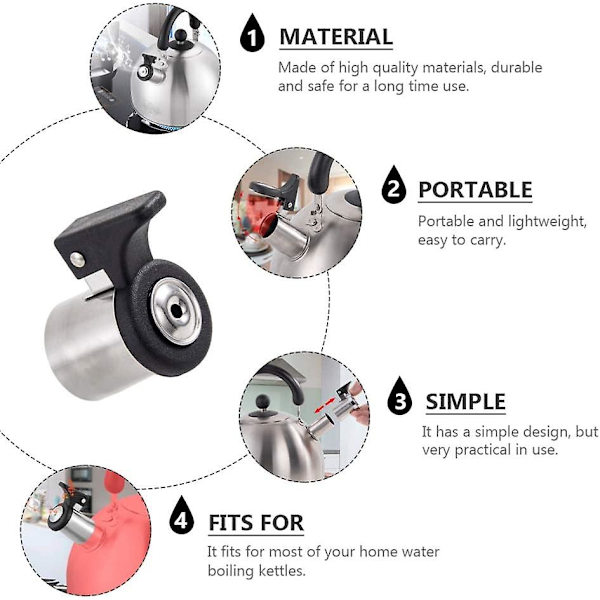 1 MATERIAL
Made of high quality materials, durable and safe for a long time use.

2 PORTABLE
Portable and lightweight, easy to carry.

3 SIMPLE
It has a simple design, but very practical in use.

4 FITS FOR
It fits for most of your home water boiling kettles.