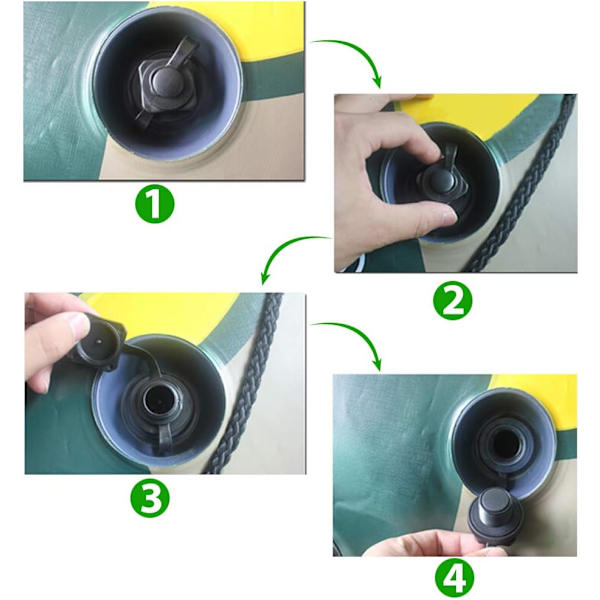 1

2

3

4