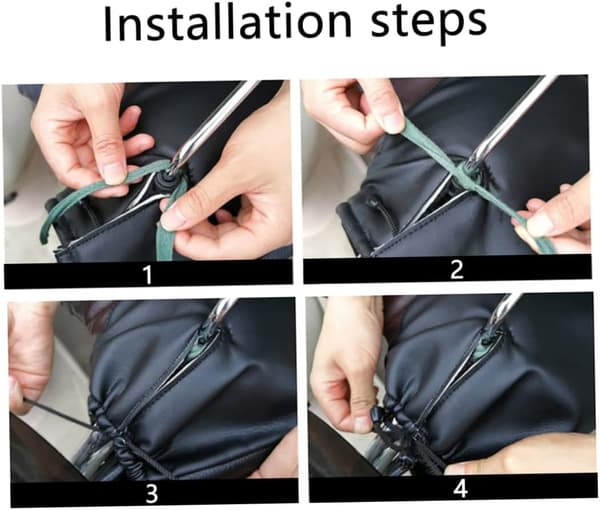 Installation steps

1

2

3

4