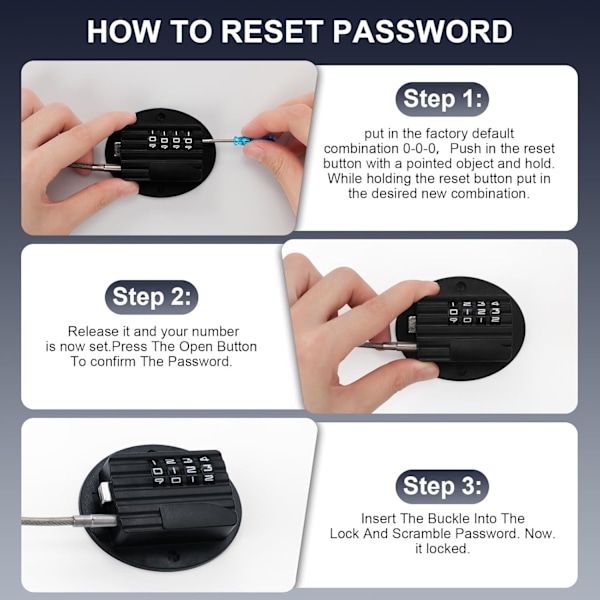 HOW TO RESET PASSWORD

Step 1:

put in the factory default combination 0-0-0, Push in the reset button with a pointed object and hold. While holding the reset button put in the desired new combination.

Step 2:

Release it and your number is now set.Press The Open Button To confirm The Password.

Step 3:

Insert The Buckle Into The Lock And Scramble Password. Now. it locked.