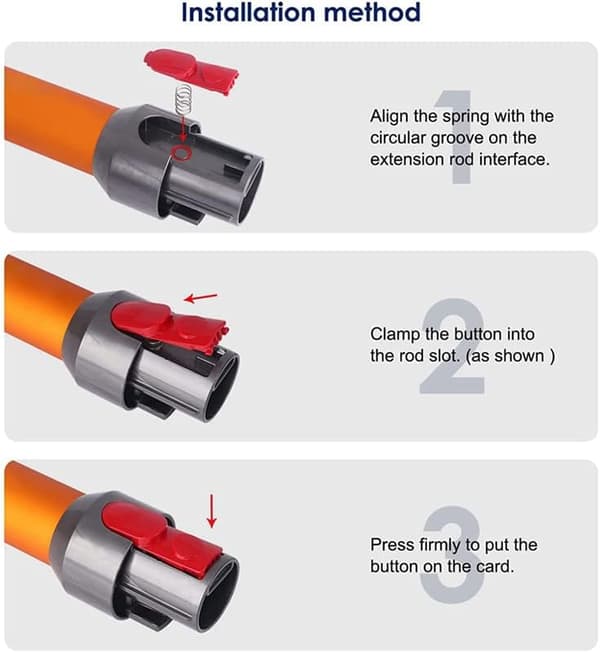 Installation method

1
Align the spring with the circular groove on the extension rod interface.

2
Clamp the button into the rod slot. (as shown )

3
Press firmly to put the button on the card.