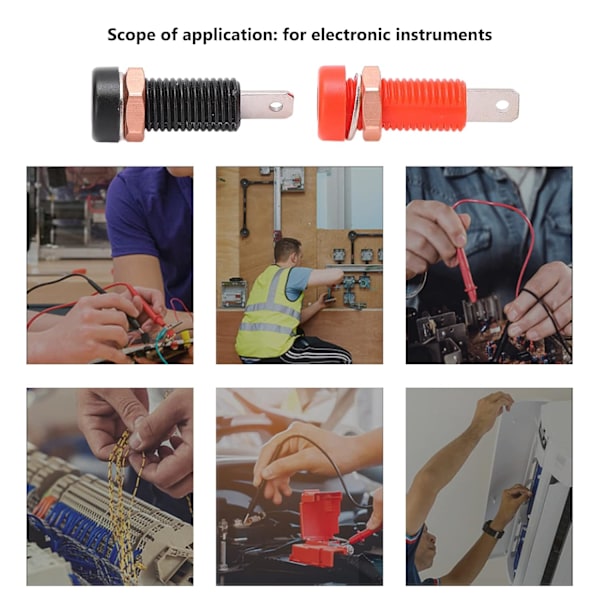 Scope of application: for electronic instruments