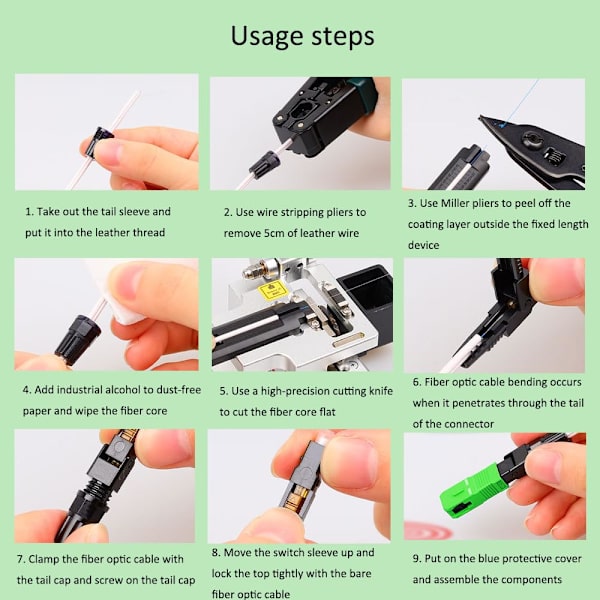 Usage steps

1. Take out the tail sleeve and put it into the leather thread

2. Use wire stripping pliers to remove 5cm of leather wire

3. Use Miller pliers to peel off the coating layer outside the fixed length device

4. Add industrial alcohol to dust-free paper and wipe the fiber core

5. Use a high-precision cutting knife to cut the fiber core flat

6. Fiber optic cable bending occurs when it penetrates through the tail of the connector

7. Clamp the fiber optic cable with the tail cap and screw on the tail cap

8. Move the switch sleeve up and lock the top tightly with the bare fiber optic cable

9. Put on the blue protective cover and assemble the components