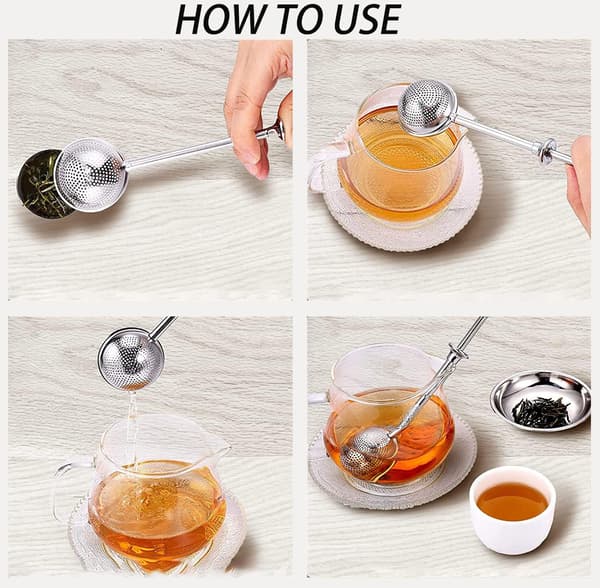 HOW TO USE