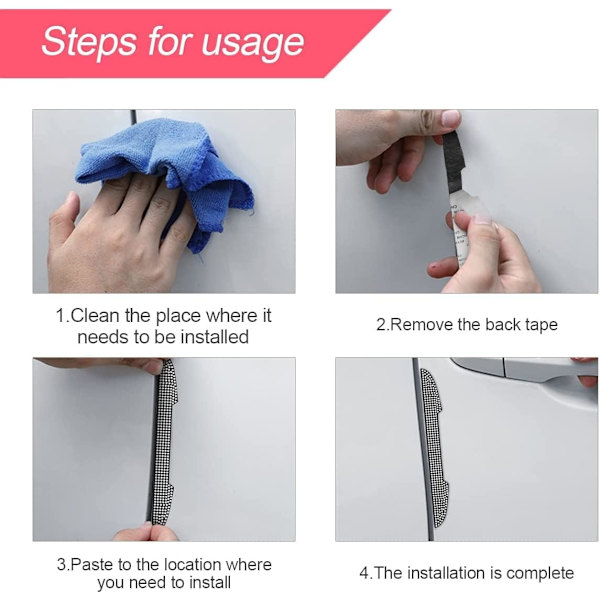 Steps for usage

1.Clean the place where it needs to be installed

2.Remove the back tape

3.Paste to the location where you need to install

4.The installation is complete