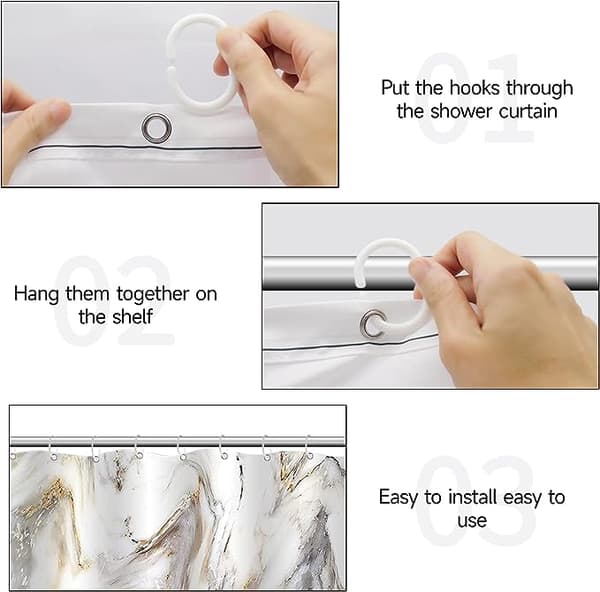 01

Put the hooks through the shower curtain

02

Hang them together on the shelf

03

Easy to install easy to use