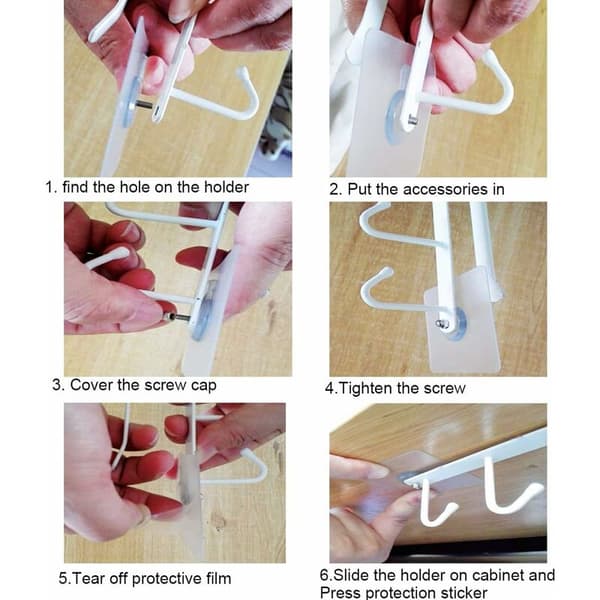 1. find the hole on the holder

2. Put the accessories in

3. Cover the screw cap

4.Tighten the screw

5.Tear off protective film

6.Slide the holder on cabinet and Press protection sticker