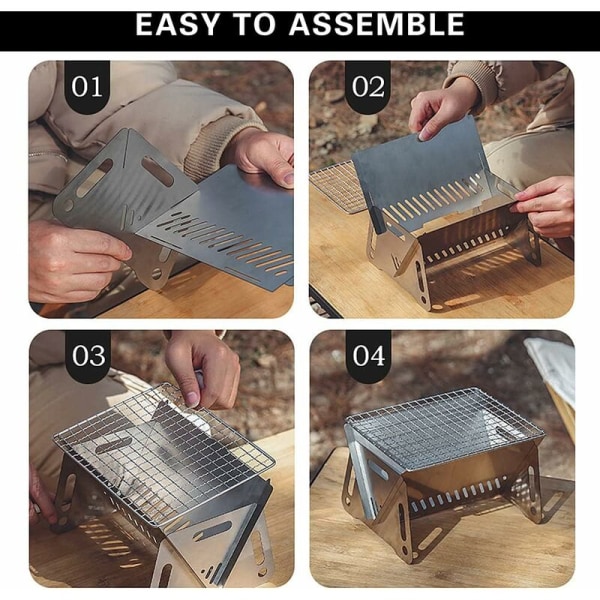 EASY TO ASSEMBLE

01

02

03

04