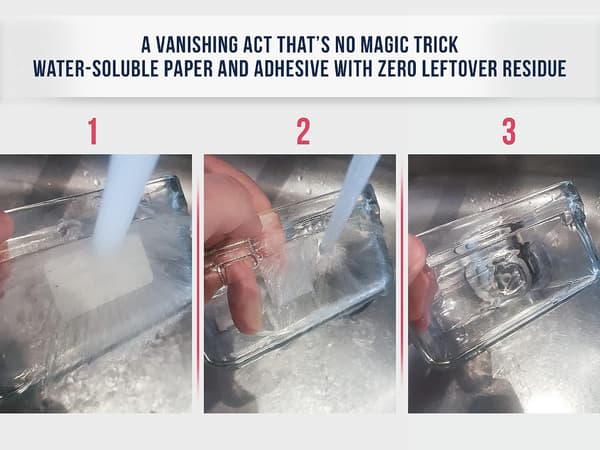 A VANISHING ACT THAT'S NO MAGIC TRICK
WATER-SOLUBLE PAPER AND ADHESIVE WITH ZERO LEFTOVER RESIDUE

1

2

3