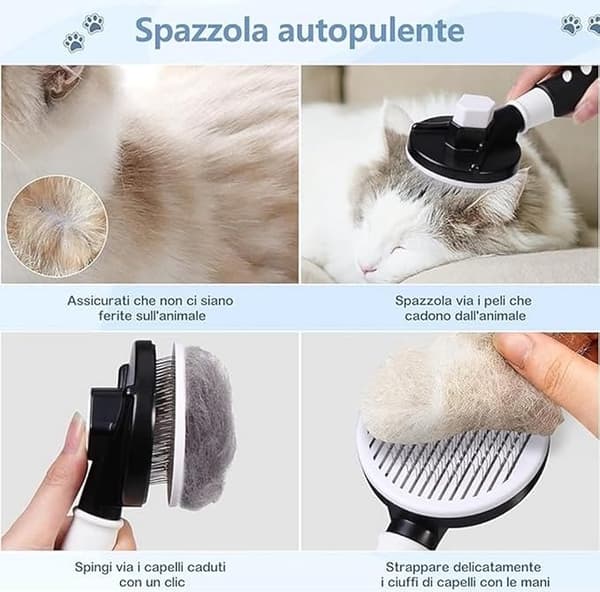 Spazzola autopulente

Assicurati che non ci siano
ferite sull'animale

Spazzola via i peli che
cadono dall'animale

Spingi via i capelli caduti
con un clic

Strappare delicatamente
i ciuffi di capelli con le mani