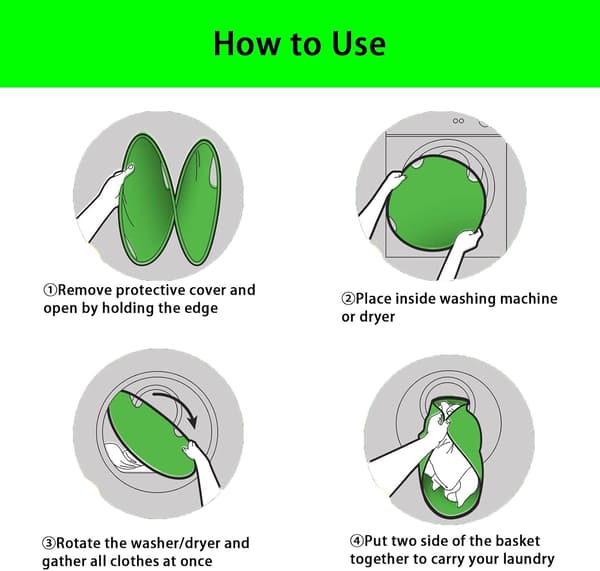 How to Use

①Remove protective cover and open by holding the edge

②Place inside washing machine or dryer

③Rotate the washer/dryer and gather all clothes at once

④Put two side of the basket together to carry your laundry