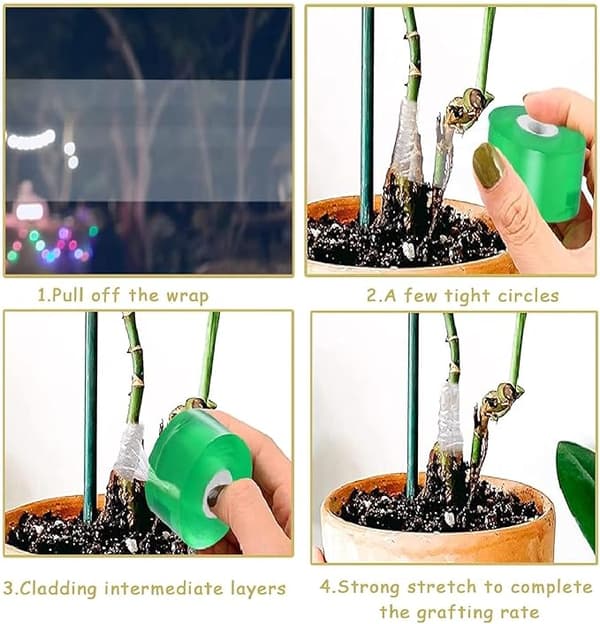 1.Pull off the wrap

2.A few tight circles

3.Cladding intermediate layers

4.Strong stretch to complete the grafting rate