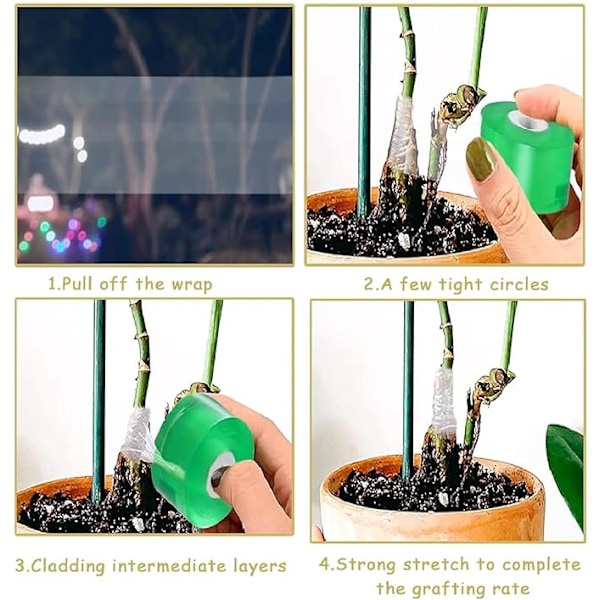 1.Pull off the wrap

2.A few tight circles

3.Cladding intermediate layers

4.Strong stretch to complete the grafting rate