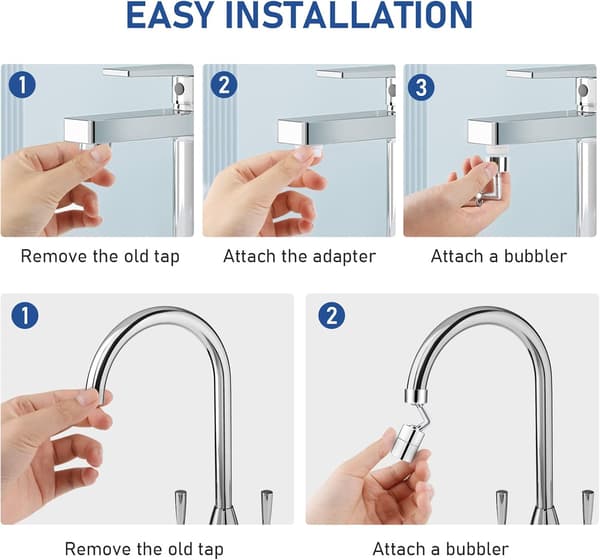 EASY INSTALLATION

1

Remove the old tap

2

Attach the adapter

3

Attach a bubbler

1

Remove the old tap

2

Attach a bubbler