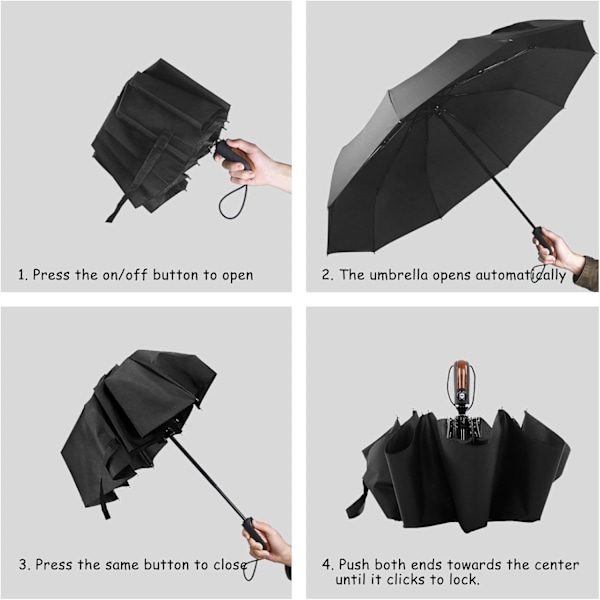 1. Press the on/off button to open

2. The umbrella opens automatically

3. Press the same button to close

4. Push both ends towards the center until it clicks to lock.