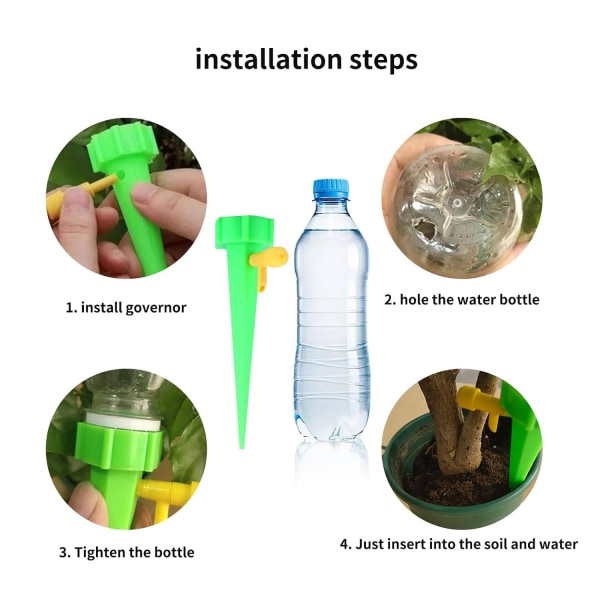 installation steps

1. install governor

2. hole the water bottle

3. Tighten the bottle

4. Just insert into the soil and water