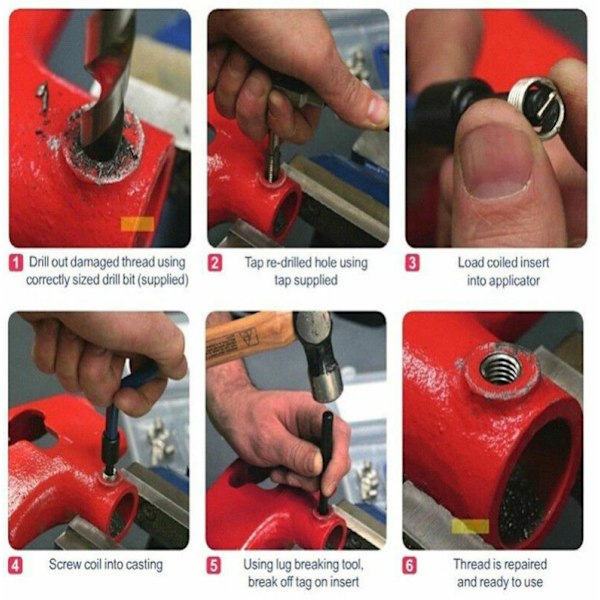 1 Drill out damaged thread using correctly sized drill bit (supplied)

2 Tap re-drilled hole using tap supplied

3 Load coiled insert into applicator

4 Screw coil into casting

5 Using lug breaking tool, break off tag on insert

6 Thread is repaired and ready to use