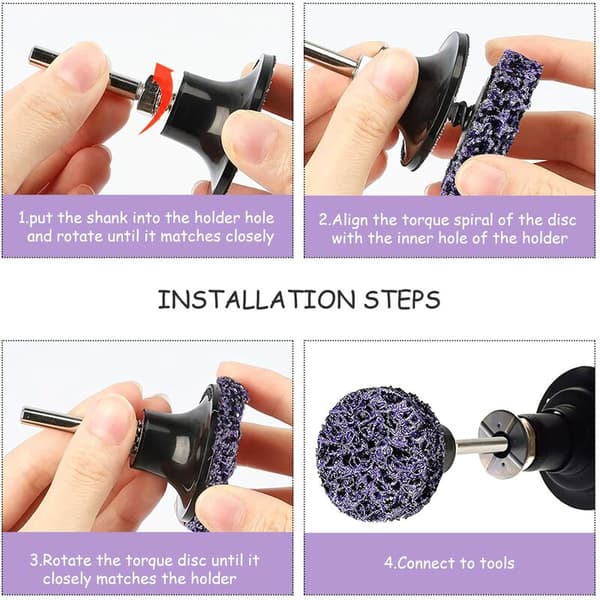 1.put the shank into the holder hole and rotate until it matches closely

2.Align the torque spiral of the disc with the inner hole of the holder

INSTALLATION STEPS

3.Rotate the torque disc until it closely matches the holder

4.Connect to tools