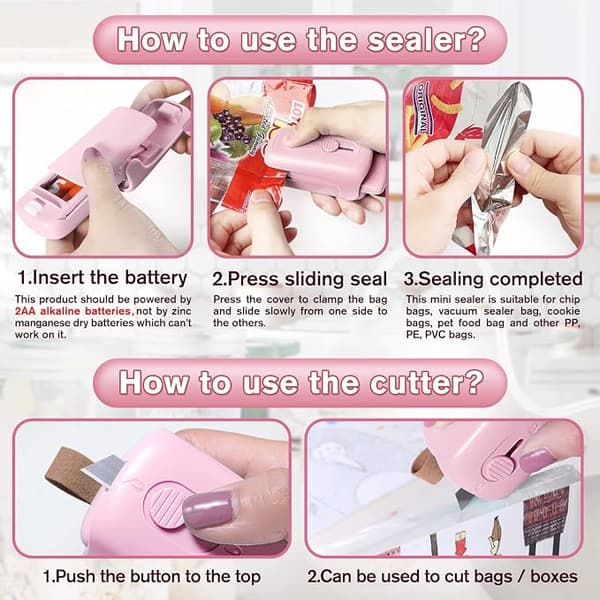 How to use the sealer?

ORIGINAL

1.Insert the battery

This product should be powered by 2AA alkaline batteries, not by zinc manganese dry batteries which can't work on it.

2.Press sliding seal

Press the cover to clamp the bag and slide slowly from one side to the others.

3.Sealing completed

This mini sealer is suitable for chip bags, vacuum sealer bag, cookie bags, pet food bag and other PP, PE, PVC bags.

How to use the cutter?

1.Push the button to the top

2.Can be used to cut bags / boxes