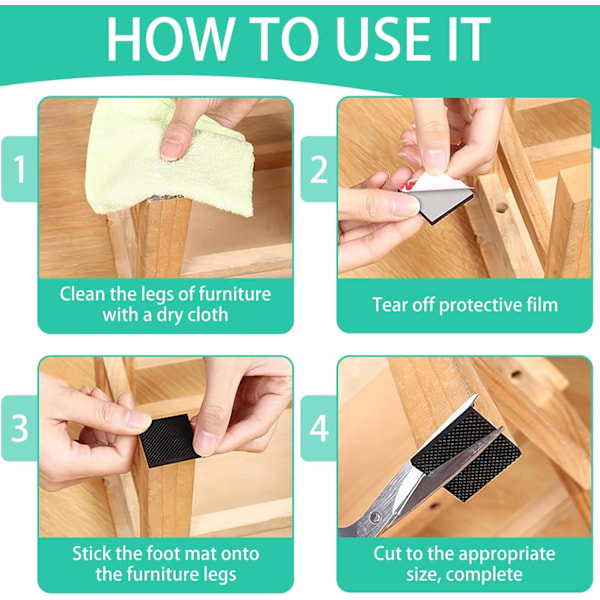 HOW TO USE IT

1

Clean the legs of furniture with a dry cloth

2

Tear off protective film

3

Stick the foot mat onto the furniture legs

4

Cut to the appropriate size, complete