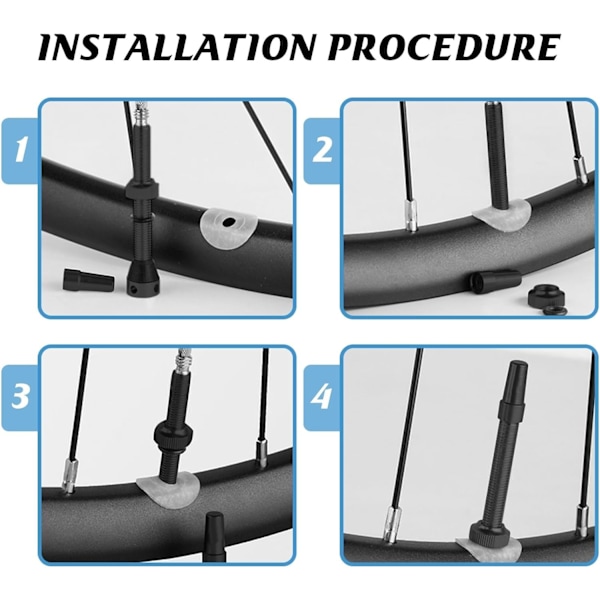 INSTALLATION PROCEDURE

1

2

3

4