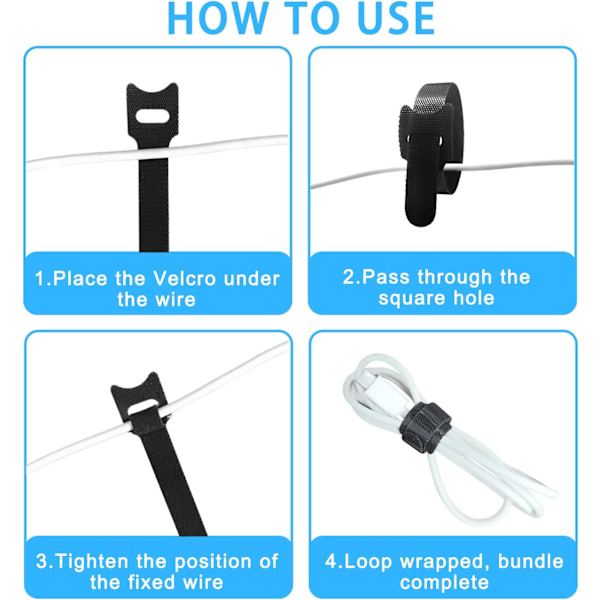 HOW TO USE

1.Place the Velcro under the wire

2.Pass through the square hole

3.Tighten the position of the fixed wire

4.Loop wrapped, bundle complete