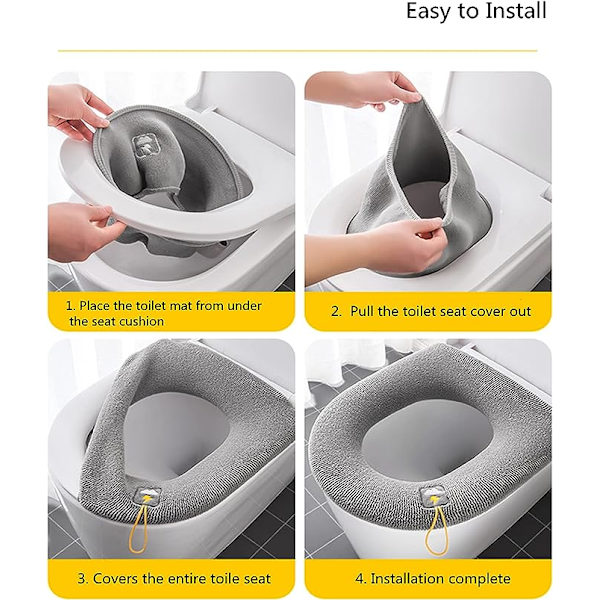 Easy to Install

1. Place the toilet mat from under the seat cushion

2. Pull the toilet seat cover out

3. Covers the entire toile seat

4. Installation complete