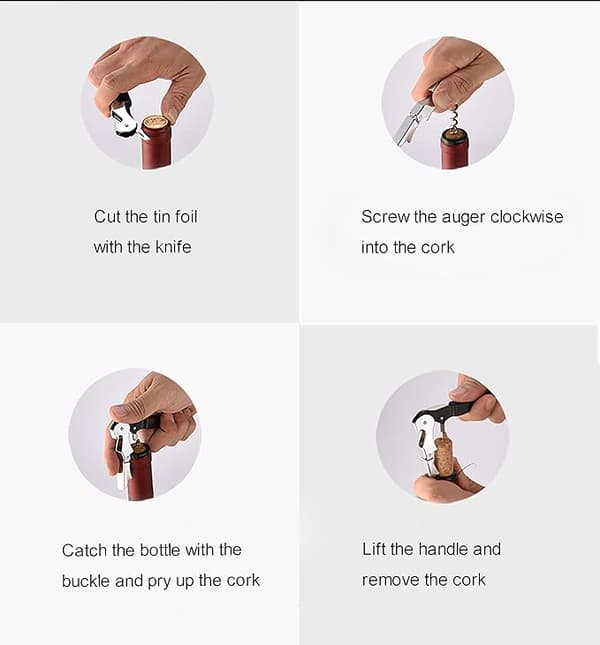 Cut the tin foil
with the knife

Screw the auger clockwise
into the cork

Catch the bottle with the
buckle and pry up the cork

Lift the handle and
remove the cork