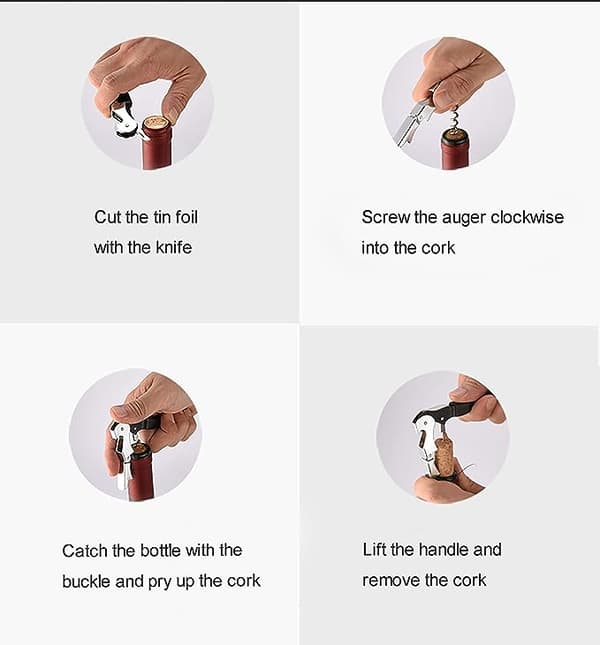 Cut the tin foil with the knife

Screw the auger clockwise into the cork

Catch the bottle with the buckle and pry up the cork

Lift the handle and remove the cork