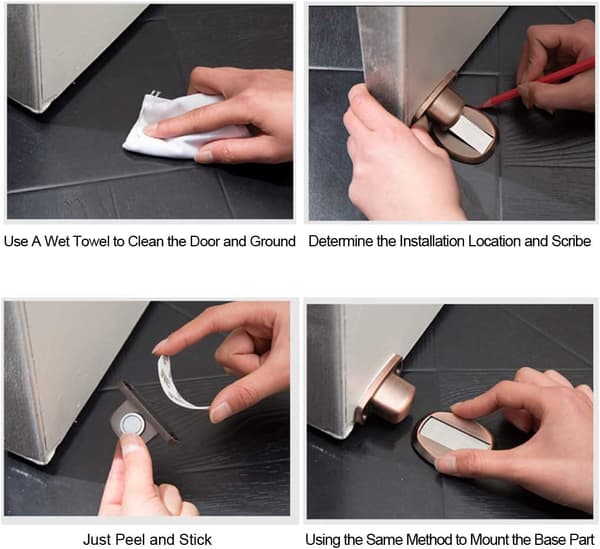 Use A Wet Towel to Clean the Door and Ground

Determine the Installation Location and Scribe

Just Peel and Stick

Using the Same Method to Mount the Base Part