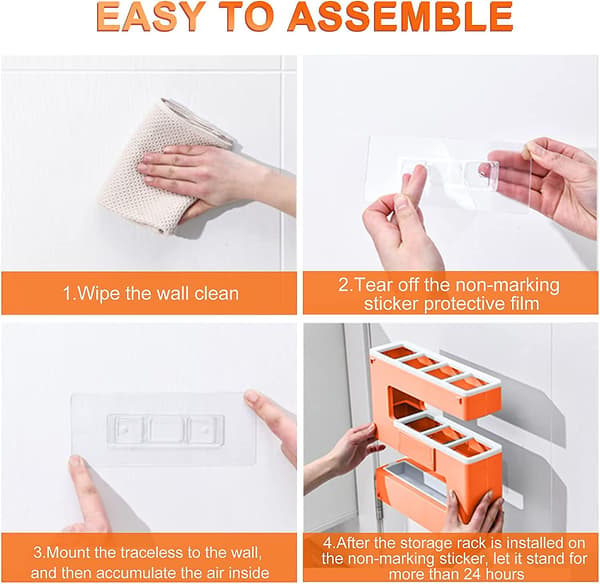 EASY TO ASSEMBLE

1.Wipe the wall clean

2.Tear off the non-marking sticker protective film

3.Mount the traceless to the wall, and then accumulate the air inside

4.After the storage rack is installed on the non-marking sticker, let it stand for more than 24 hours