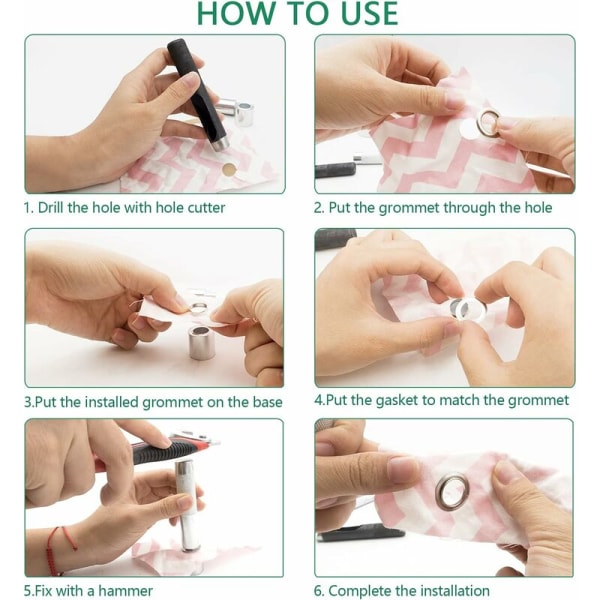 HOW TO USE

1. Drill the hole with hole cutter

2. Put the grommet through the hole

3.Put the installed grommet on the base

4.Put the gasket to match the grommet

5.Fix with a hammer

6. Complete the installation