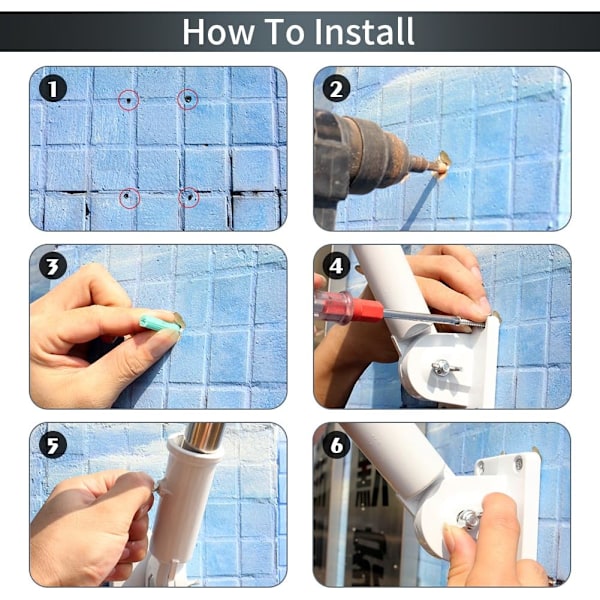 How To Install

1

2

3

4

5

6