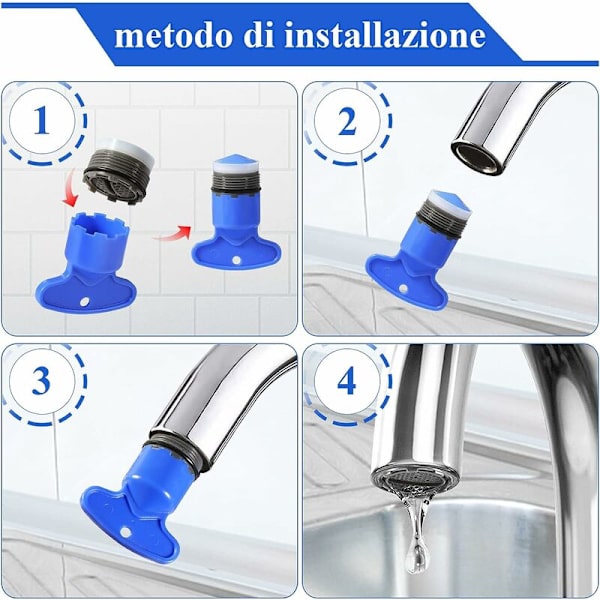 metodo di installazione

1

2

3

4