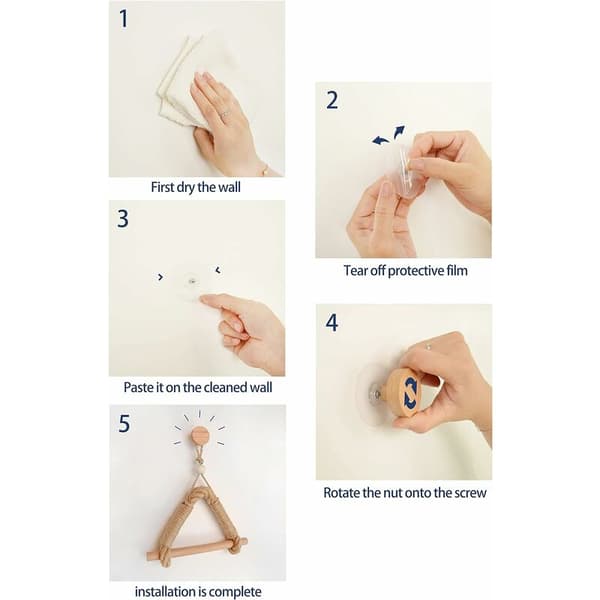 1

First dry the wall

2

Tear off protective film

3

Paste it on the cleaned wall

4

Rotate the nut onto the screw

5

installation is complete