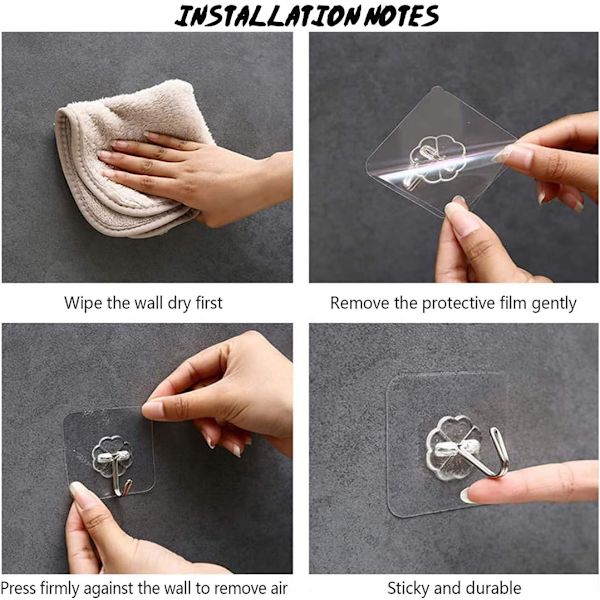 INSTALLATION NOTES

Wipe the wall dry first

Remove the protective film gently

Press firmly against the wall to remove air

Sticky and durable