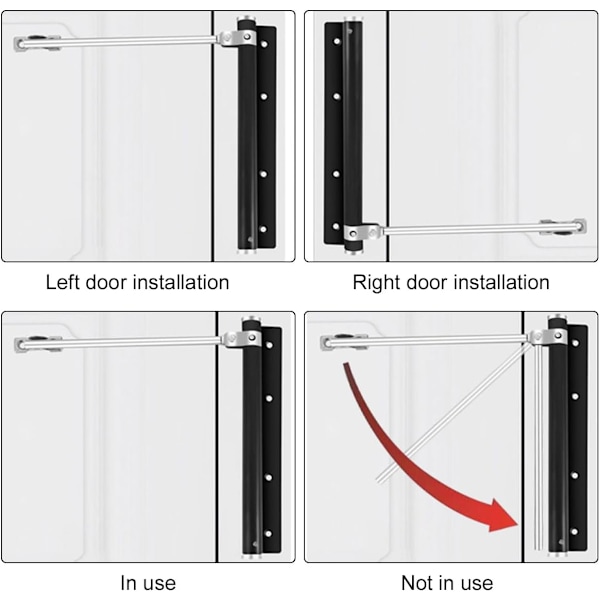 Left door installation

Right door installation

In use

Not in use