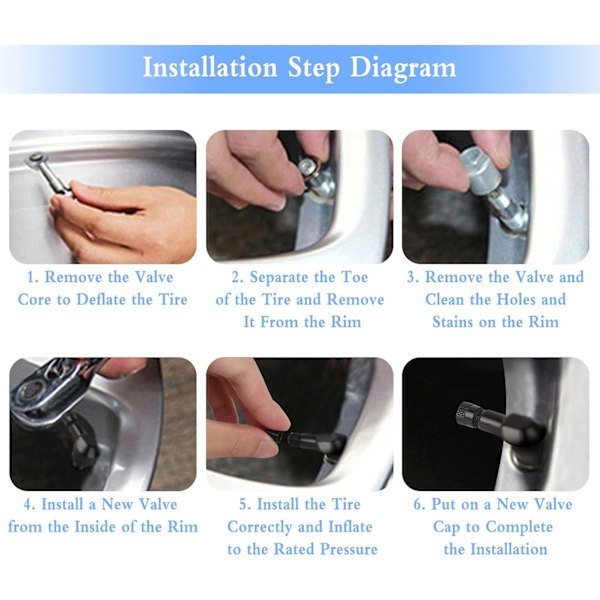 Installation Step Diagram

1. Remove the Valve Core to Deflate the Tire

2. Separate the Toe of the Tire and Remove It From the Rim

3. Remove the Valve and Clean the Holes and Stains on the Rim

4. Install a New Valve from the Inside of the Rim

5. Install the Tire Correctly and Inflate to the Rated Pressure

6. Put on a New Valve Cap to Complete the Installation